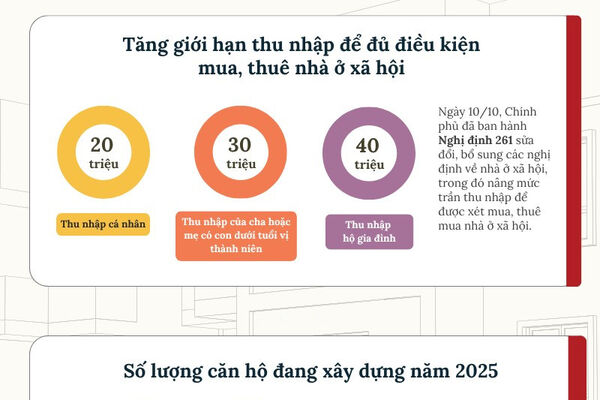 Tăng giới hạn thu nhập để đủ điều kiện mua, thuê nhà ở xã hội

20 triệu

Thu nhập cá nhân

30 triệu

Thu nhập của cha hoặc mẹ có con dưới tuổi vị thành niên

40 triệu

Thu nhập hộ gia đình

Ngày 10/10, Chính phủ đã ban hành Nghị định 261 sửa đổi, bổ sung các nghị định về nhà ở xã hội, trong đó nâng mức trần thu nhập để được xét mua, thuê mua nhà ở xã hội.

Số lượng căn hộ đang xây dựng năm 2025