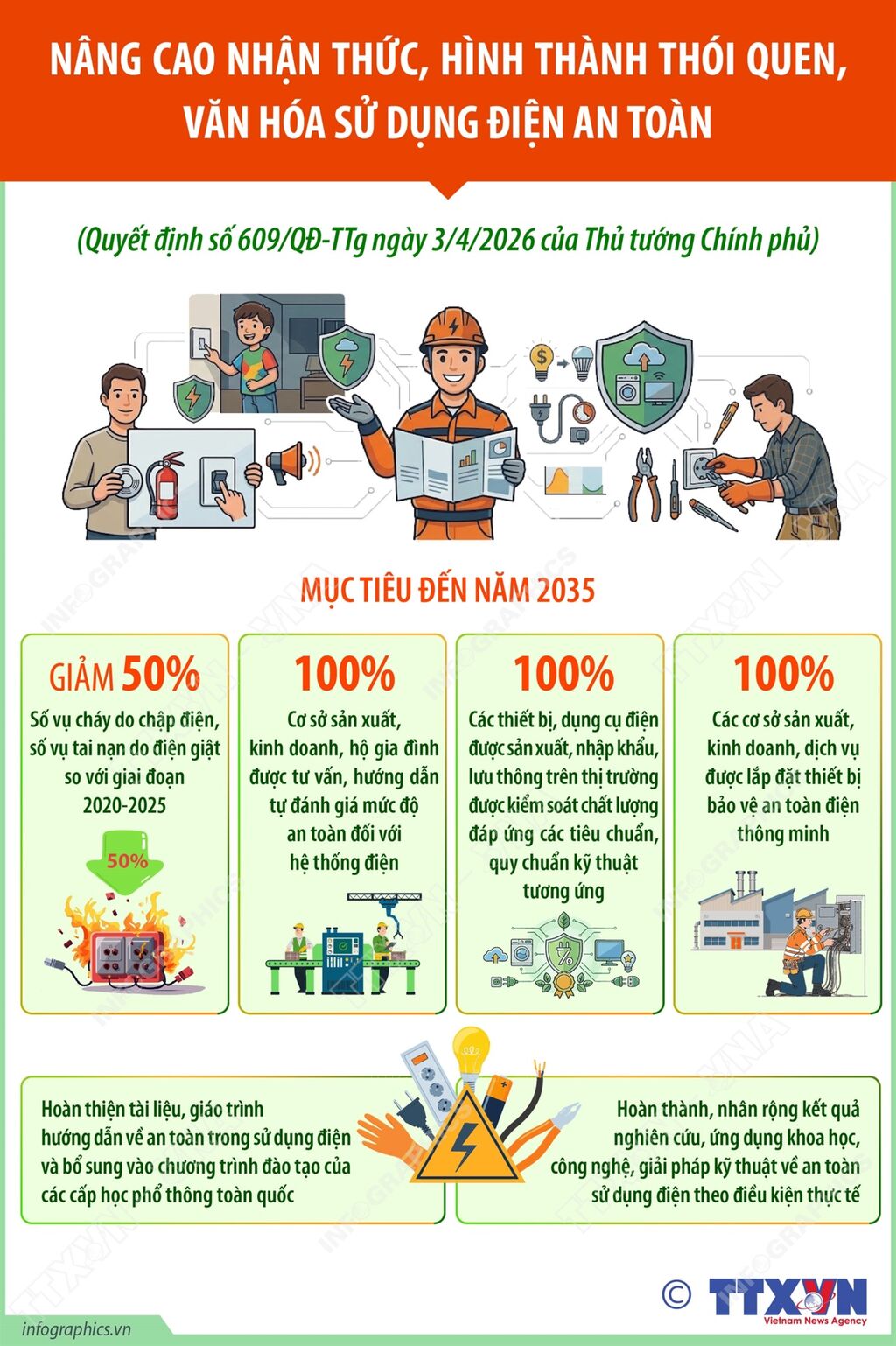 NÂNG CAO NHẬN THỨC, HÌNH THÀNH THÓI QUEN, VĂN HÓA SỬ DỤNG ĐIỆN AN TOÀN

(Quyết định số 609/QĐ-TTg ngày 3/4/2026 của Thủ tướng Chính phủ)

MỤC TIÊU ĐẾN NĂM 2035

GIẢM 50%
Số vụ cháy do chập điện, số vụ tai nạn do điện giật so với giai đoạn 2020-2025

50%

100%
Cơ sở sản xuất, kinh doanh, hộ gia đình được tư vấn, hướng dẫn tự đánh giá mức độ an toàn đối với hệ thống điện

100%
Các thiết bị, dụng cụ điện được sản xuất, nhập khẩu, lưu thông trên thị trường được kiểm soát chất lượng đáp ứng các tiêu chuẩn, quy chuẩn kỹ thuật tương ứng

100%
Các cơ sở sản xuất, kinh doanh, dịch vụ được lắp đặt thiết bị bảo vệ an toàn điện thông minh

Hoàn thiện tài liệu, giáo trình hướng dẫn về an toàn trong sử dụng điện và bổ sung vào chương trình đào tạo của các cấp học phổ thông toàn quốc

Hoàn thành, nhân rộng kết quả nghiên cứu, ứng dụng khoa học, công nghệ, giải pháp kỹ thuật về an toàn sử dụng điện theo điều kiện thực tế

infographics.vn

© TTXVN
Vietnam News Agency